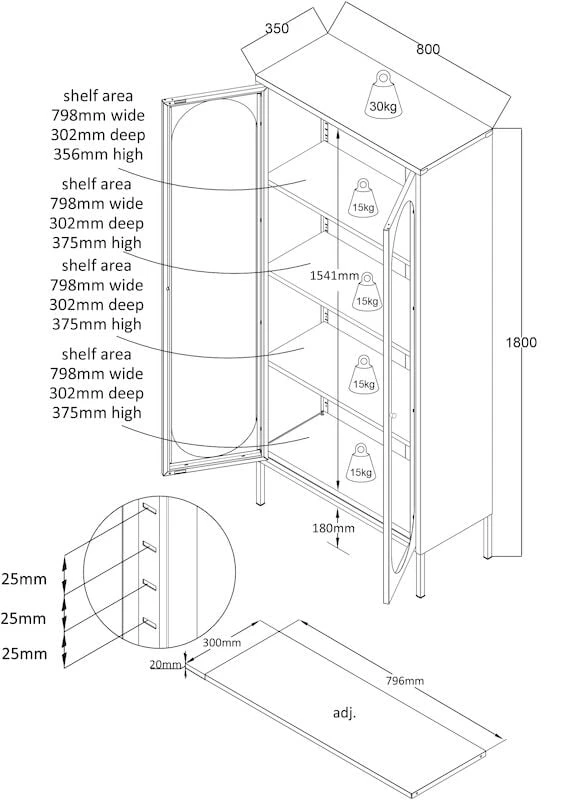 350

800

30kg

shelf area
798mm wide
302mm deep
356mm high

shelf area
798mm wide
302mm deep
375mm high

shelf area
798mm wide
302mm deep
375mm high

shelf area
798mm wide
302mm deep
375mm high

15kg

1541mm

15kg

15kg

15kg

1800

180mm

25mm

25mm

25mm

300mm

20mm

796mm

adj.