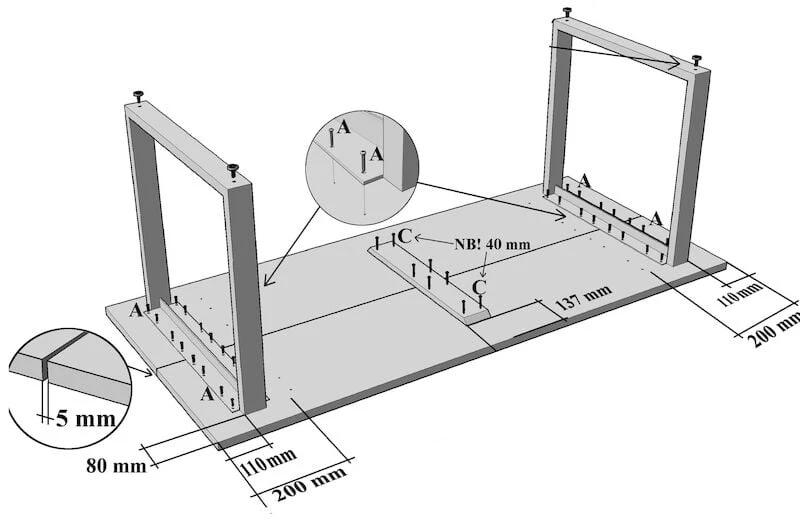 A
A
A
A
C
NB! 40 mm
C
137 mm
110 mm
200 mm
A
A
5 mm
80 mm
110 mm
200 mm